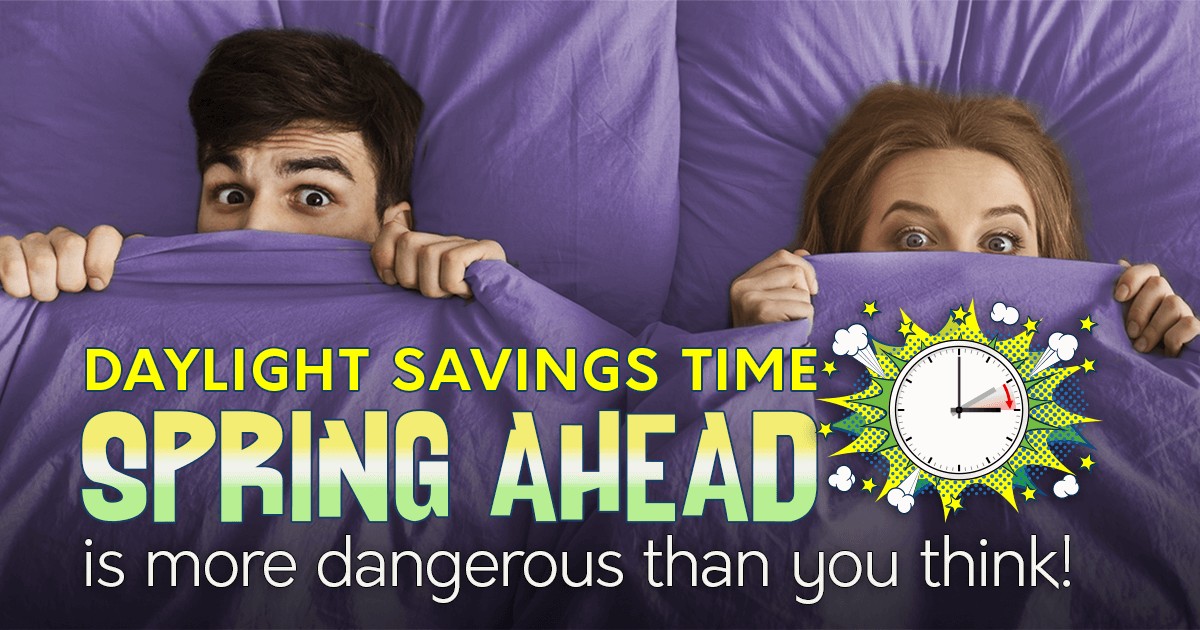 DAYLIGHT SAVINGS TIME
SPRING AHEAD
is more dangerous than you think!