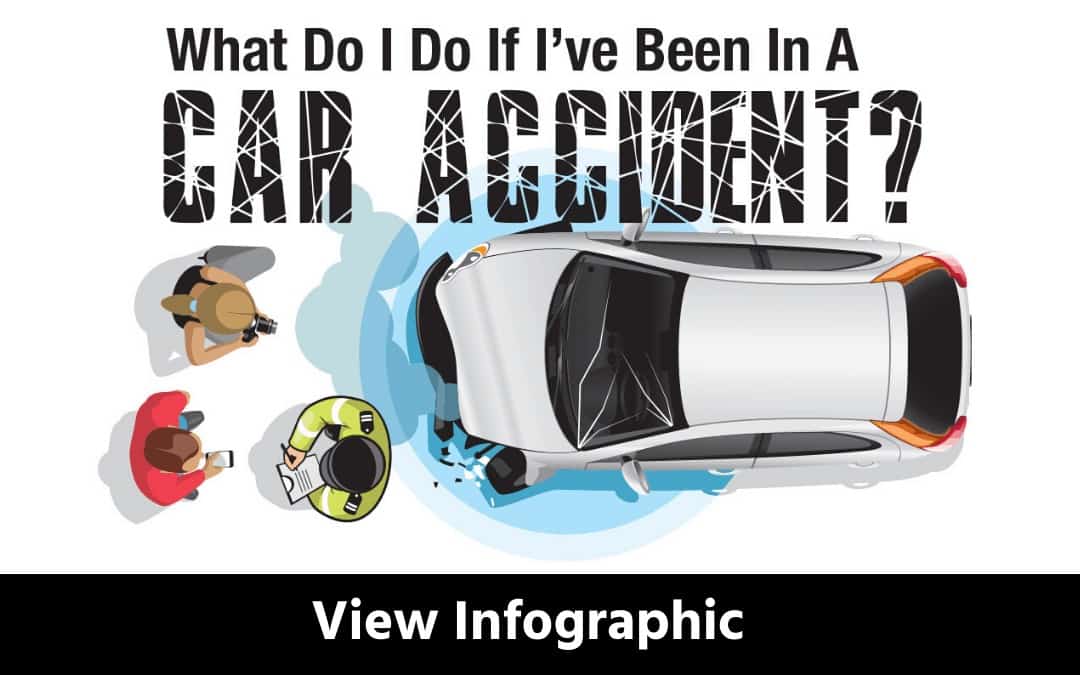 What Do I Do If I've Been In A
CAR ACCIDENT?

View Infographic