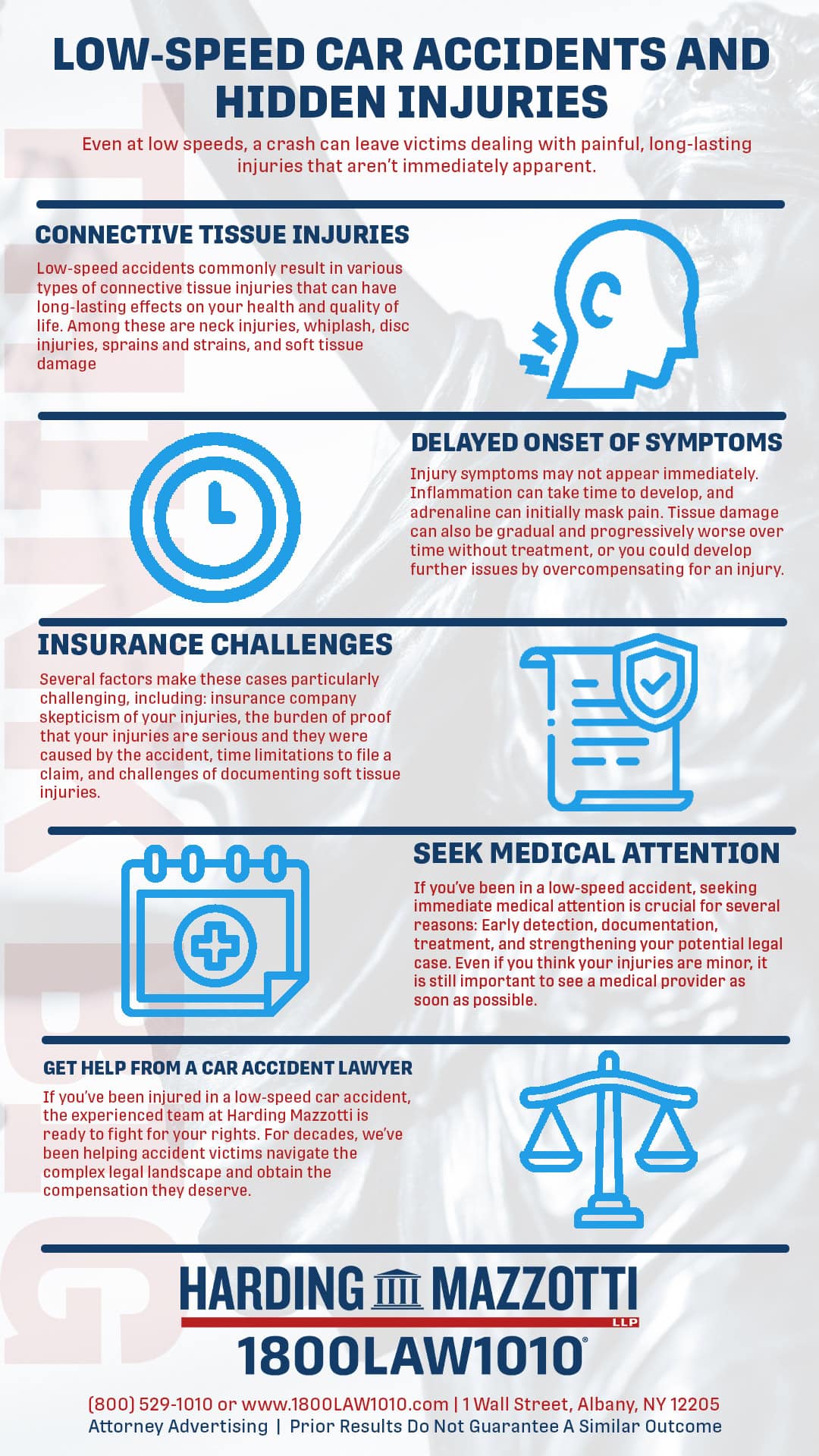 LOW-SPEED CAR ACCIDENTS AND HIDDEN INJURIES

Even at low speeds, a crash can leave victims dealing with painful, long-lasting injuries that aren't immediately apparent.

CONNECTIVE TISSUE INJURIES

Low-speed accidents commonly result in various types of connective tissue injuries that can have long-lasting effects on your health and quality of life. Among these are neck injuries, whiplash, disc injuries, sprains and strains, and soft tissue damage

DELAYED ONSET OF SYMPTOMS

Injury symptoms may not appear immediately. Inflammation can take time to develop, and adrenaline can initially mask pain. Tissue damage can also be gradual and progressively worse over time without treatment, or you could develop further issues by overcompensating for an injury.

INSURANCE CHALLENGES

Several factors make these cases particularly challenging, including: insurance company skepticism of your injuries, the burden of proof that your injuries are serious and they were caused by the accident, time limitations to file a claim, and challenges of documenting soft tissue injuries.

SEEK MEDICAL ATTENTION

If you've been in a low-speed accident, seeking immediate medical attention is crucial for several reasons: Early detection, documentation, treatment, and strengthening your potential legal case. Even if you think your injuries are minor, it is still important to see a medical provider as soon as possible.

GET HELP FROM A CAR ACCIDENT LAWYER

If you've been injured in a low-speed car accident, the experienced team at Harding Mazzotti is ready to fight for your rights. For decades, we've been helping accident victims navigate the complex legal landscape and obtain the compensation they deserve.

HARDING MAZZOTTI LLP
1800LAW1010®

(800) 529-1010 or www.1800LAW1010.com | 1 Wall Street, Albany, NY 12205
Attorney Advertising | Prior Results Do Not Guarantee A Similar Outcome